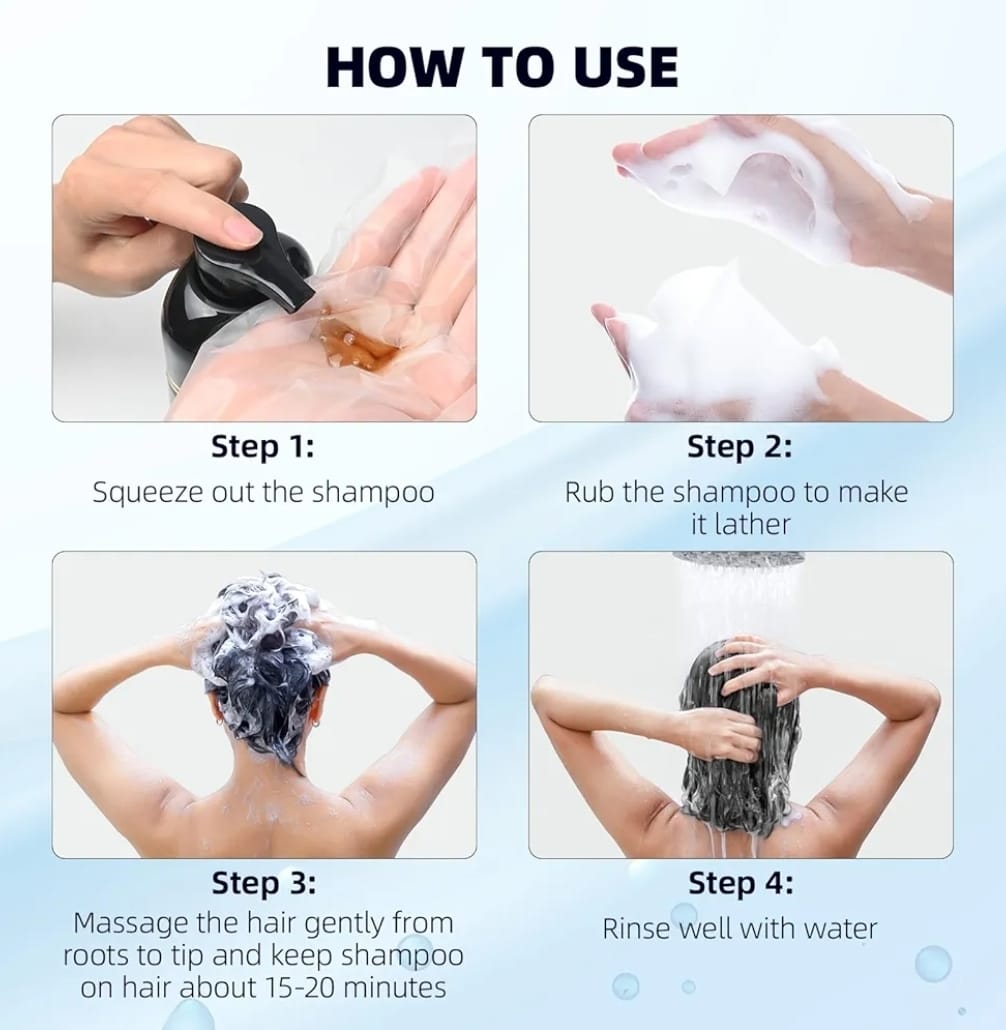 HOW TO USE

Step 1:
Squeeze out the shampoo

Step 2:
Rub the shampoo to make it lather

Step 3:
Massage the hair gently from roots to tip and keep shampoo on hair about 15-20 minutes

Step 4:
Rinse well with water